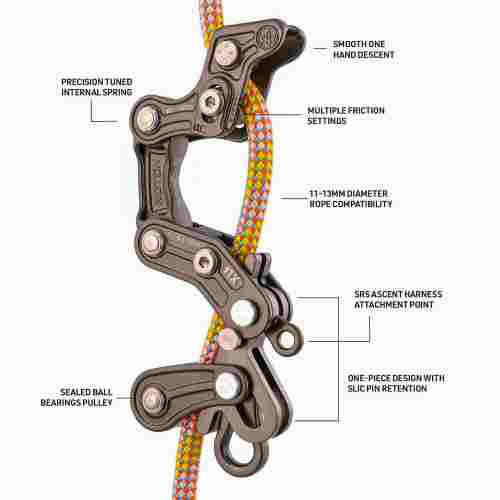 SMOOTH ONE HAND DESCENT

PRECISION TUNED INTERNAL SPRING

MULTIPLE FRICTION SETTINGS

11-13MM DIAMETER ROPE COMPATIBILITY

SRS ASCENT HARNESS ATTACHMENT POINT

ONE-PIECE DESIGN WITH SLIC PIN RETENTION

SEALED BALL BEARINGS PULLEY